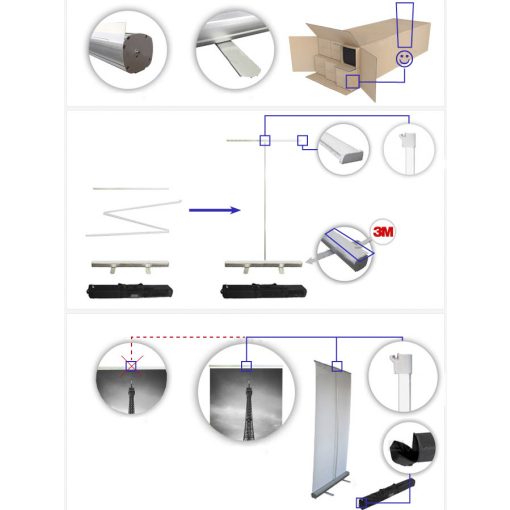 3M